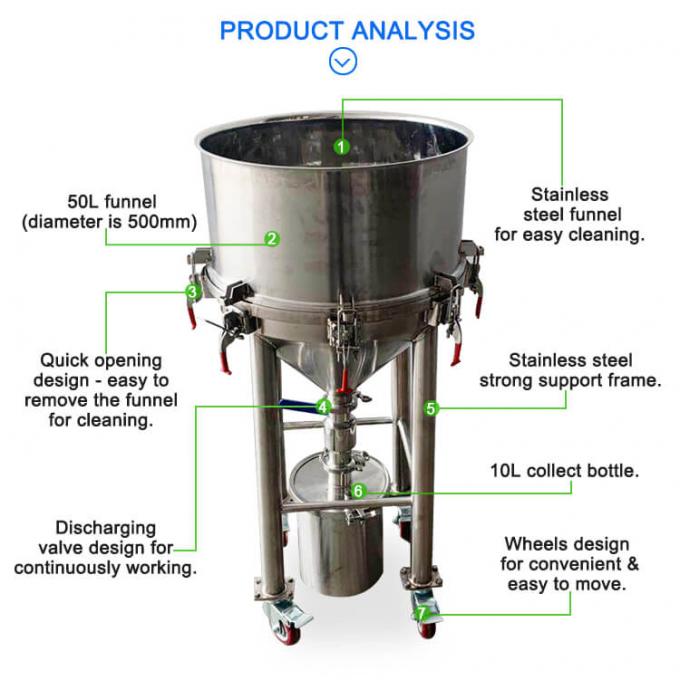 PRODUCT ANALYSIS

1

Stainless steel funnel for easy cleaning.

50L funnel (diameter is 500mm)

2

3

Quick opening design - easy to remove the funnel for cleaning.

Stainless steel strong support frame.

4

5

10L collect bottle.

6

Discharging valve design for continuously working.

Wheels design for convenient & easy to move.

7