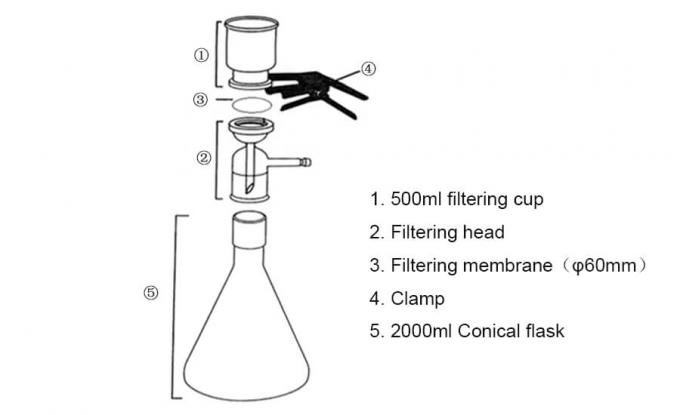 ①
④
③
②
⑤

1. 500ml filtering cup
2. Filtering head
3. Filtering membrane（φ60mm）
4. Clamp
5. 2000ml Conical flask